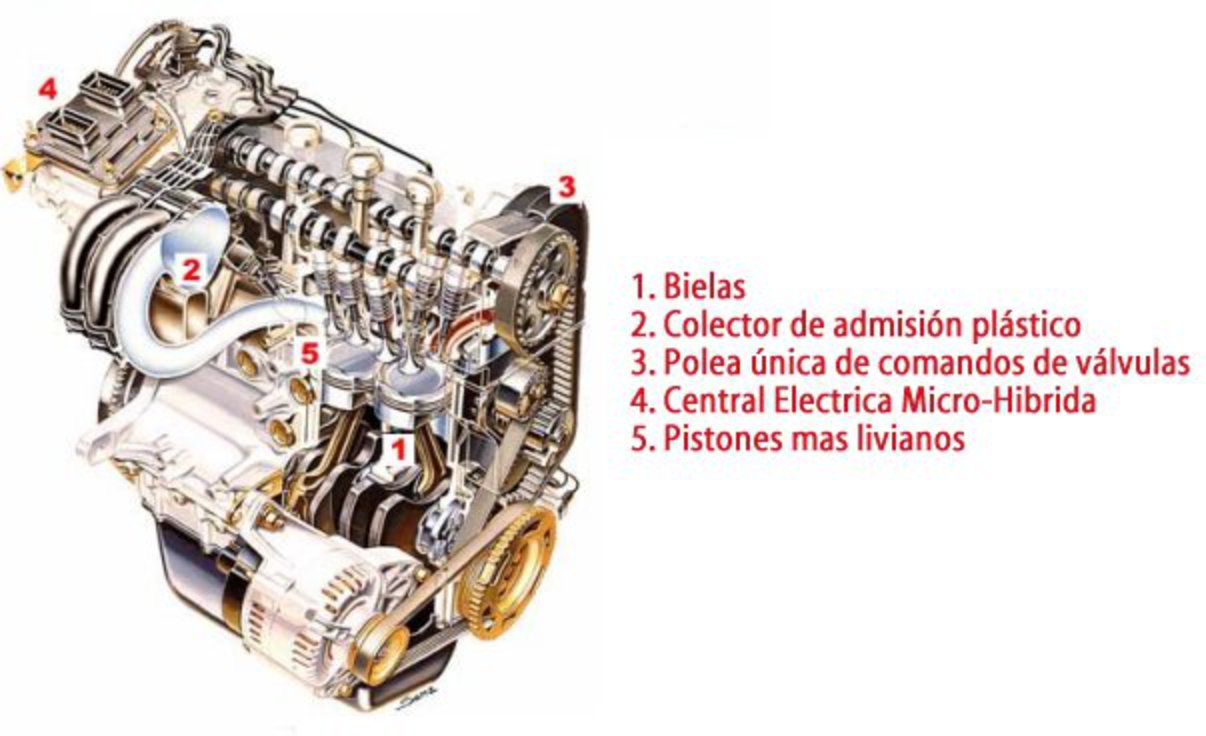 4

3

2

5

1

1. Bielas
2. Colector de admisión plástico
3. Polea única de comandos de válvulas
4. Central Electrica Micro-Hibrida
5. Pistones mas livianos